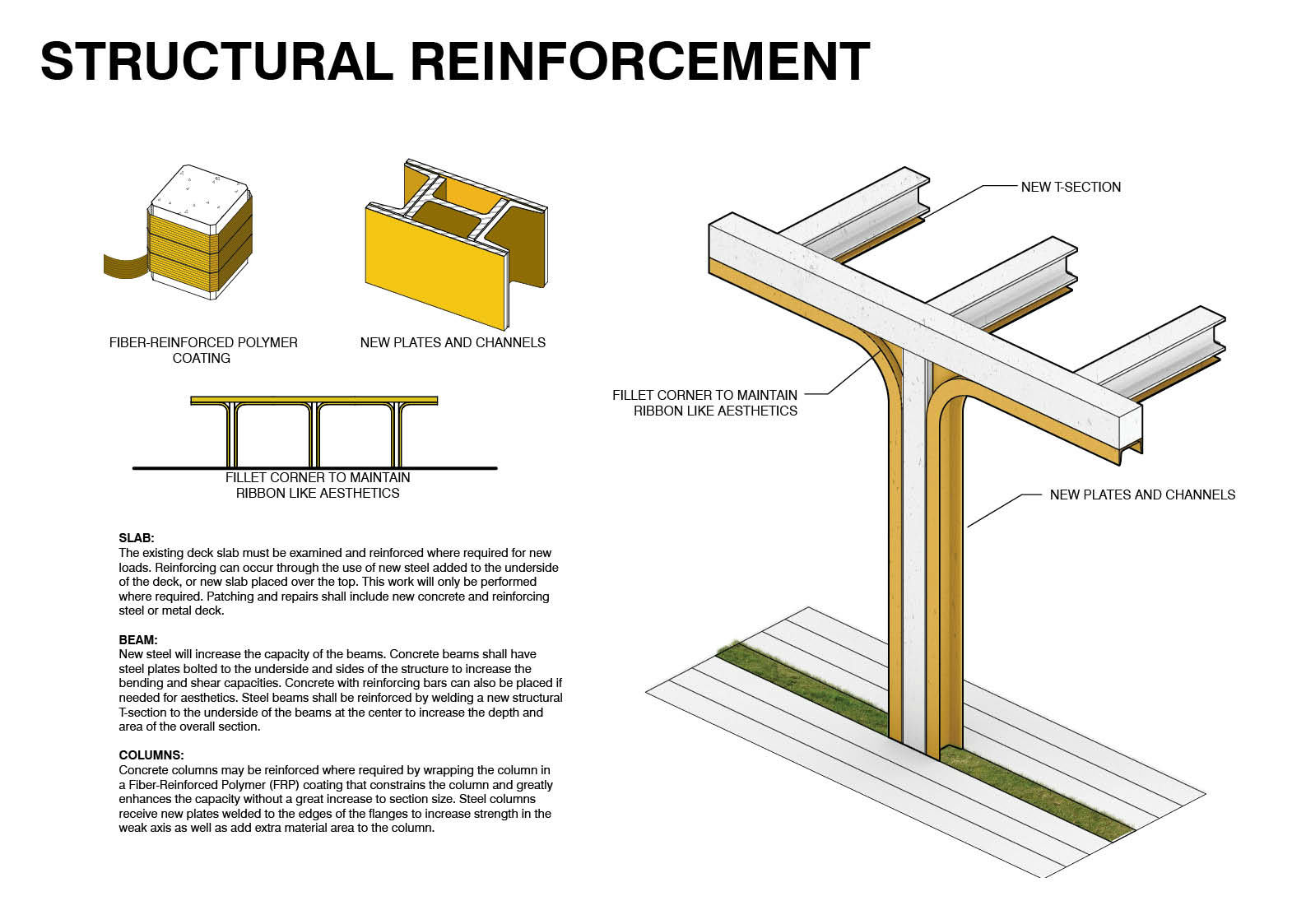 STRUCTURAL REINFORCEMENT

FIBER-REINFORCED POLYMER COATING

NEW PLATES AND CHANNELS

FILLET CORNER TO MAINTAIN RIBBON LIKE AESTHETICS

SLAB:
The existing deck slab must be examined and reinforced where required for new loads. Reinforcing can occur through the use of new steel added to the underside of the deck, or new slab placed over the top. This work will only be performed where required. Patching and repairs shall include new concrete and reinforcing steel or metal deck.

BEAM:
New steel will increase the capacity of the beams. Concrete beams shall have steel plates bolted to the underside and sides of the structure to increase the bending and shear capacities. Concrete with reinforcing bars can also be placed if needed for aesthetics. Steel beams shall be reinforced by welding a new structural T-section to the underside of the beams at the center to increase the depth and area of the overall section.

COLUMNS:
Concrete columns may be reinforced where required by wrapping the column in a Fiber-Reinforced Polymer (FRP) coating that constrains the column and greatly enhances the capacity without a great increase to section size. Steel columns receive new plates welded to the edges of the flanges to increase strength in the weak axis as well as add extra material area to the column.

NEW T-SECTION

FILLET CORNER TO MAINTAIN RIBBON LIKE AESTHETICS

NEW PLATES AND CHANNELS